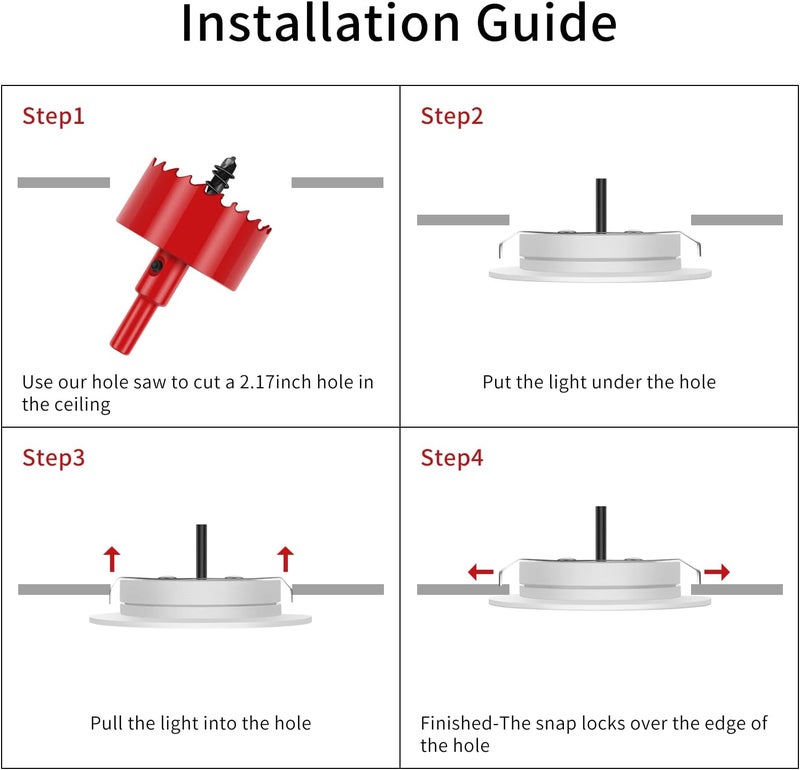 Installation Guide

Step1

Use our hole saw to cut a 2.17inch hole in the ceiling

Step2

Put the light under the hole

Step3

Pull the light into the hole

Step4

Finished-The snap locks over the edge of the hole